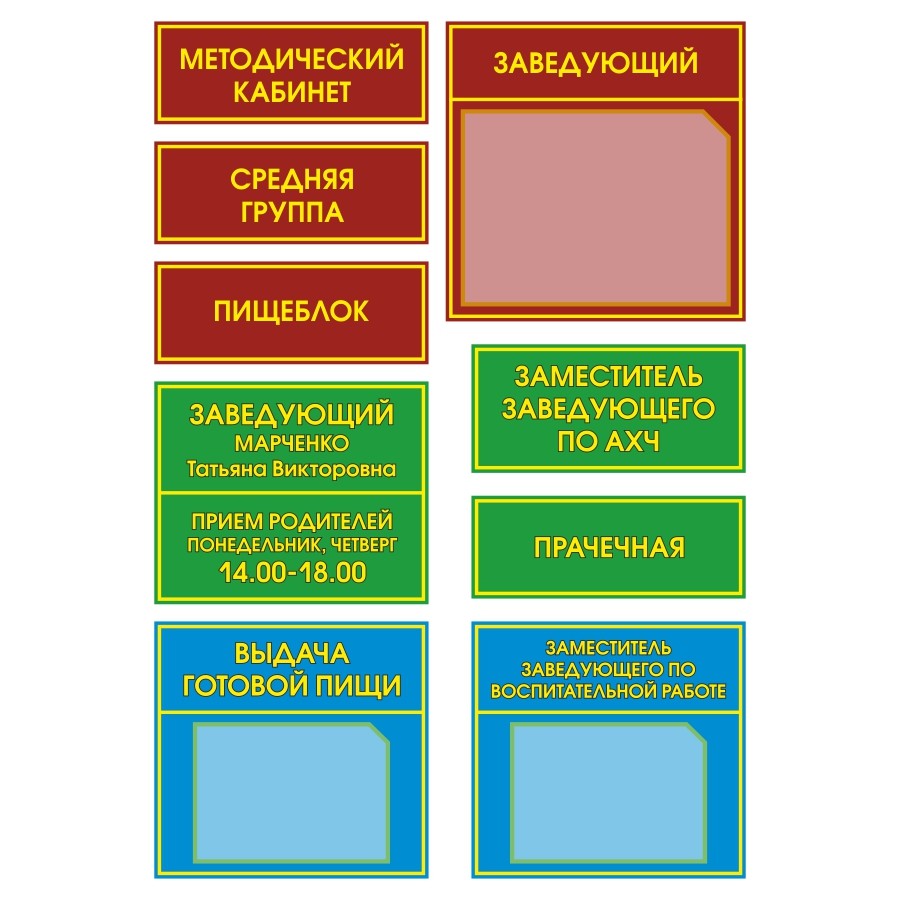 МЕТОДИЧЕСКИЙ
КАБИНЕТ

СРЕДНЯЯ
ГРУППА

ПИЩЕБЛОК

ЗАВЕДУЮЩИЙ
МАРЧЕНКО
Татьяна Викторовна

ПРИЕМ РОДИТЕЛЕЙ
ПОНЕДЕЛЬНИК, ЧЕТВЕРГ
14.00-18.00

ВЫДАЧА
ГОТОВОЙ ПИЩИ

ЗАВЕДУЮЩИЙ

ЗАМЕСТИТЕЛЬ
ЗАВЕДУЮЩЕГО
ПО АХЧ

ПРАЧЕЧНАЯ

ЗАМЕСТИТЕЛЬ
ЗАВЕДУЮЩЕГО ПО
ВОСПИТАТЕЛЬНОЙ РАБОТЕ